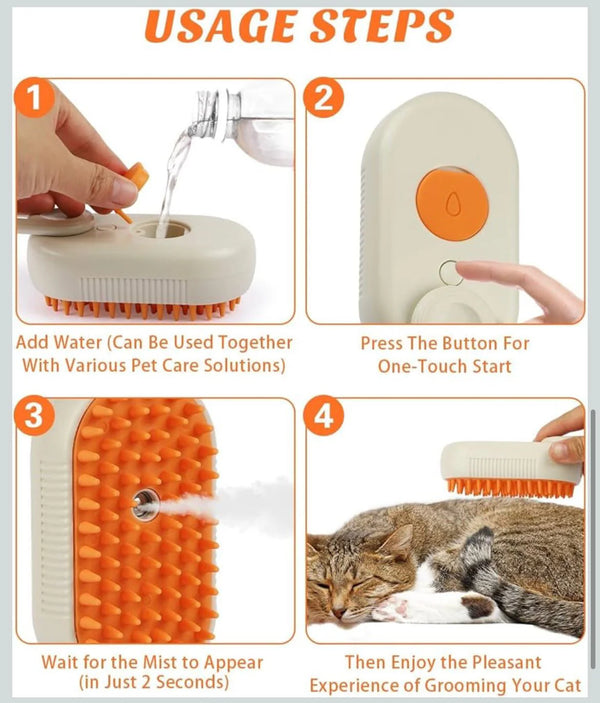 USAGE STEPS

1

Add Water (Can Be Used Together With Various Pet Care Solutions)

2

Press The Button For One-Touch Start

3

Wait for the Mist to Appear (in Just 2 Seconds)

4

Then Enjoy the Pleasant Experience of Grooming Your Cat